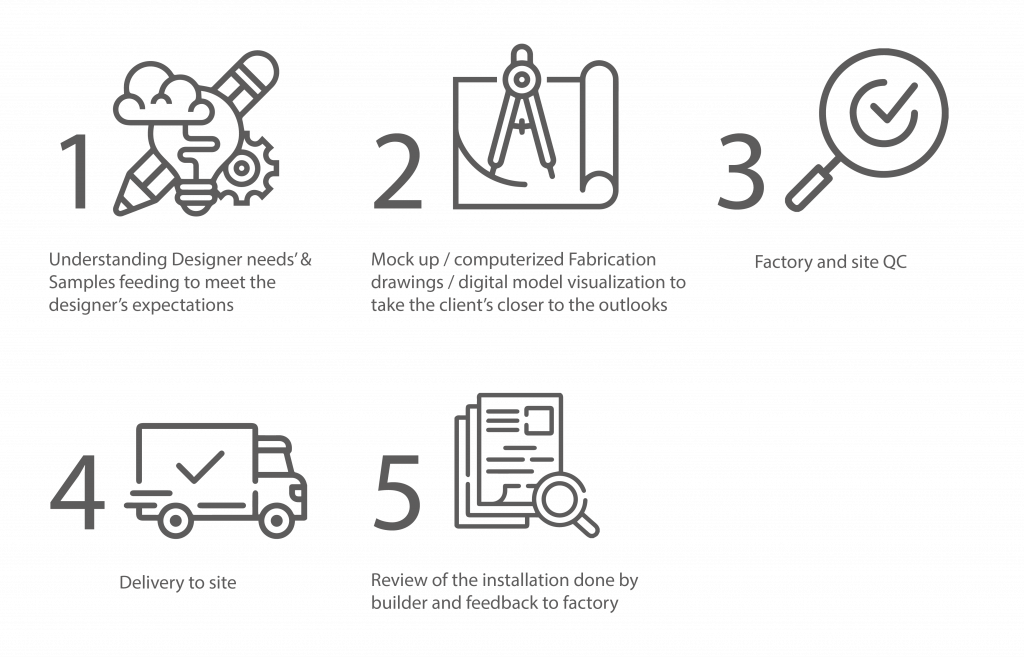 1

Understanding Designer needs' & Samples feeding to meet the designer's expectations

2

Mock up / computerized Fabrication drawings / digital model visualization to take the client's closer to the outlooks

3

Factory and site QC

4

Delivery to site

5

Review of the installation done by builder and feedback to factory